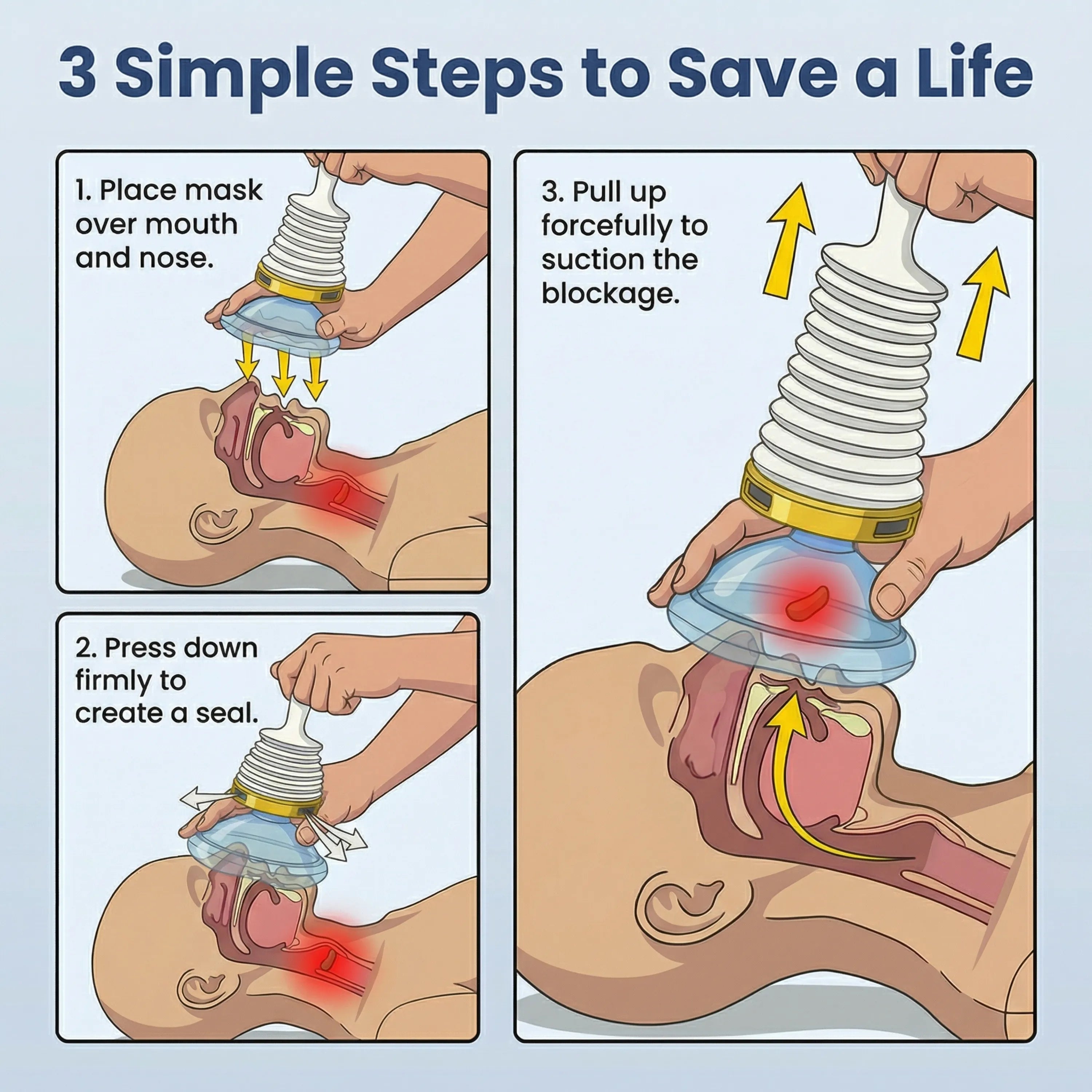 3 Simple Steps to Save a Life

1. Place mask over mouth and nose.

2. Press down firmly to create a seal.

3. Pull up forcefully to suction the blockage.